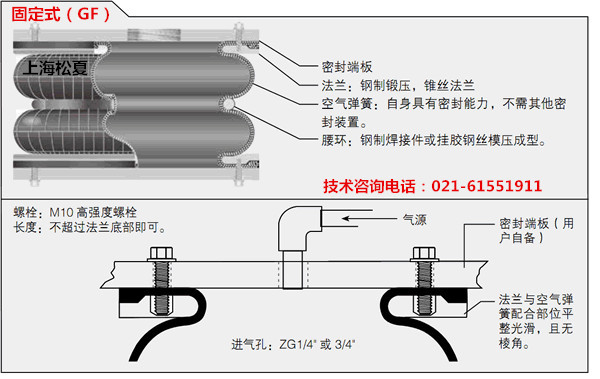 固定式（GF）

上海松夏

密封端板
法兰：钢制锻压，锥丝法兰
空气弹簧：自身具有密封能力，不需其他密封装置。
腰环：钢制焊接件或挂胶钢丝模压成型。

技术咨询电话：021-61551911

螺栓：M10 高强度螺栓
长度：不超过法兰底部即可。

气源

密封端板（用户自备）

法兰与空气弹簧配合部位平整光滑，且无棱角。

进气孔：ZG1/4" 或 3/4"